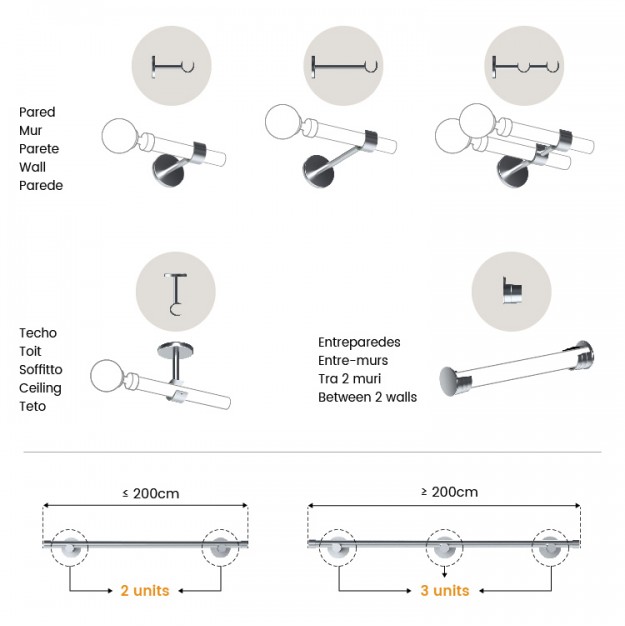 Pared
Mur
Parete
Wall
Parede

Techo
Toit
Soffitto
Ceiling
Teto

Entreparedes
Entre-murs
Tra 2 muri
Between 2 walls

≤ 200cm

2 units

≥ 200cm

3 units