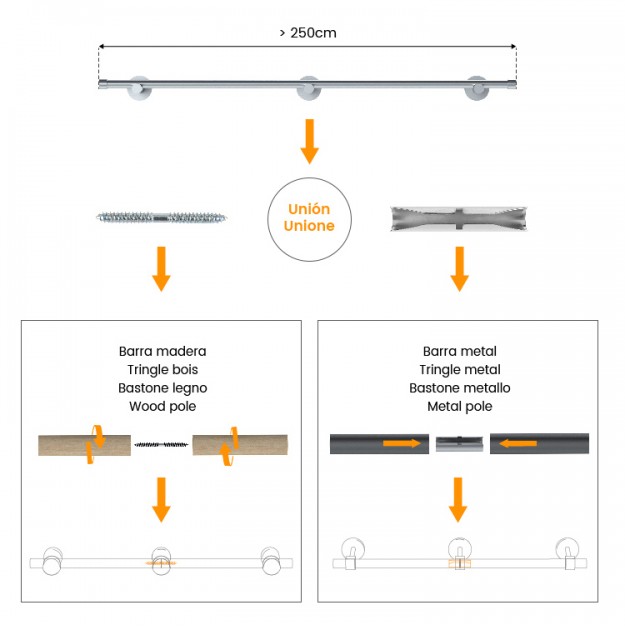 > 250cm

Unión
Unione

Barra madera
Tringle bois
Bastone legno
Wood pole

Barra metal
Tringle metal
Bastone metallo
Metal pole